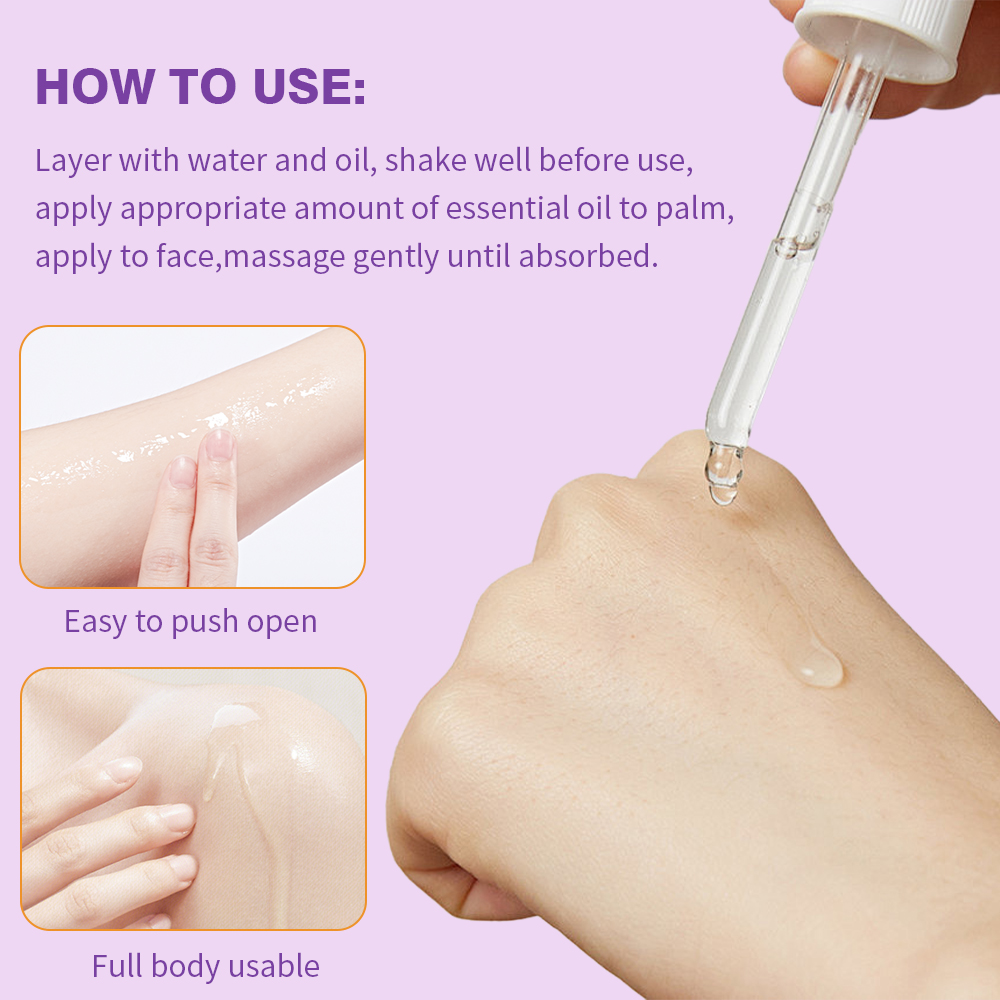 HOW TO USE:

Layer with water and oil, shake well before use, apply appropriate amount of essential oil to palm, apply to face,massage gently until absorbed.

Easy to push open

Full body usable