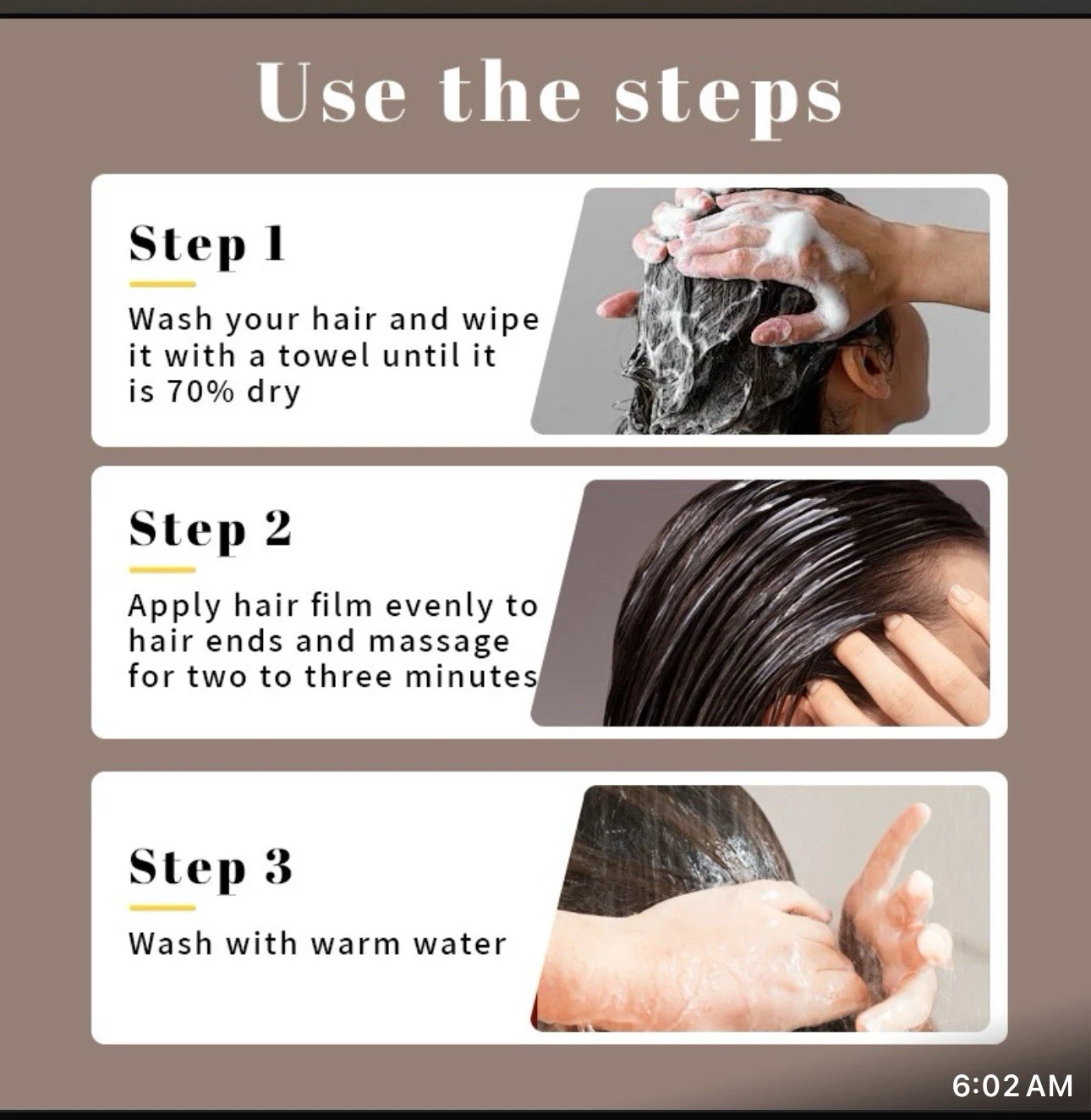 Use the steps

Step 1

Wash your hair and wipe it with a towel until it is 70% dry

Step 2

Apply hair film evenly to hair ends and massage for two to three minutes

Step 3

Wash with warm water

6:02 AM